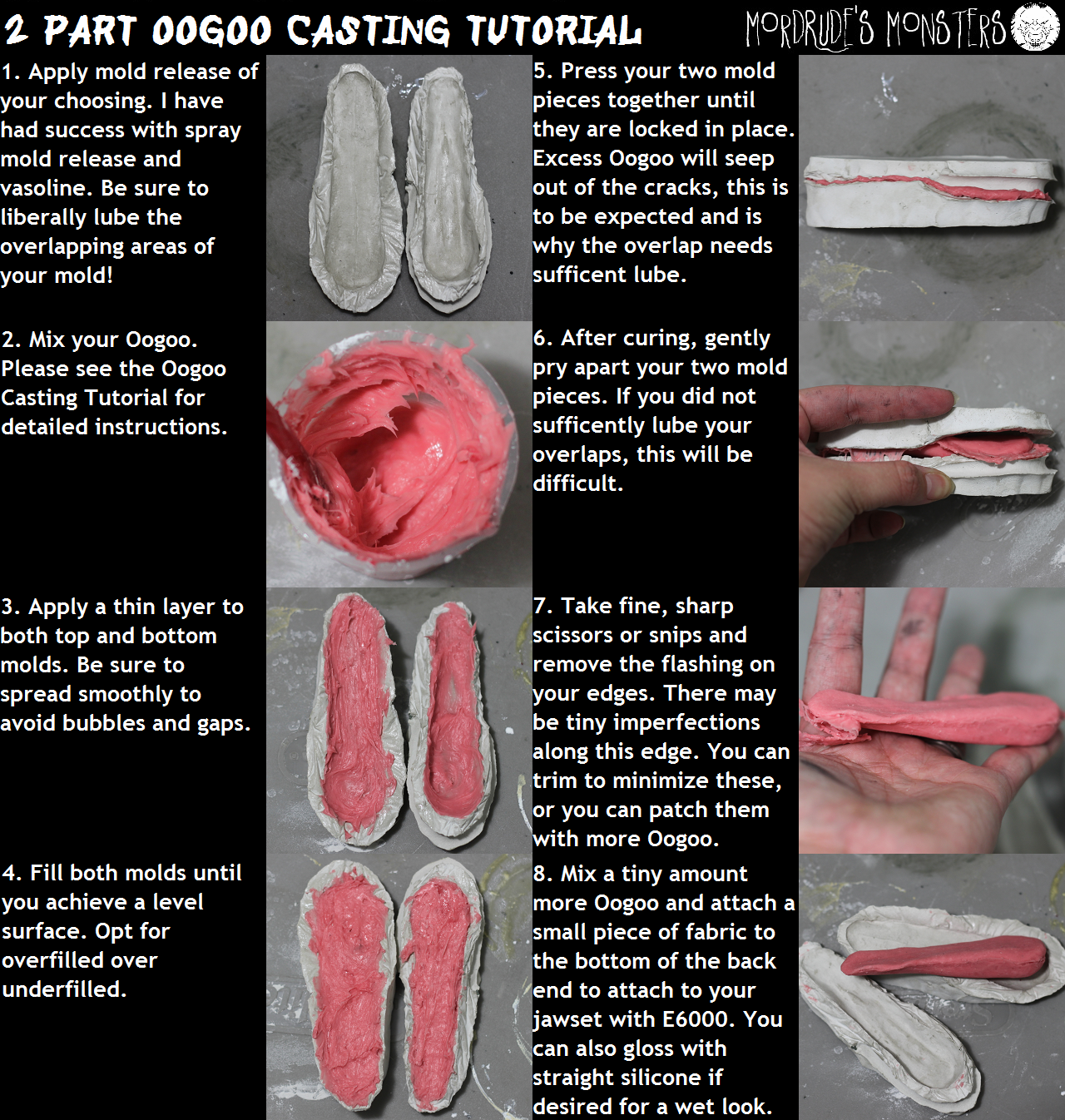 2 PART OOGOO CASTING TUTORIAL

MORDRUDE'S MONSTERS

1. Apply mold release of your choosing. I have had success with spray mold release and vasoline. Be sure to liberally lube the overlapping areas of your mold!

2. Mix your Oogoo. Please see the Oogoo Casting Tutorial for detailed instructions.

3. Apply a thin layer to both top and bottom molds. Be sure to spread smoothly to avoid bubbles and gaps.

4. Fill both molds until you achieve a level surface. Opt for overfilled over underfilled.

5. Press your two mold pieces together until they are locked in place. Excess Oogoo will seep out of the cracks, this is to be expected and is why the overlap needs sufficent lube.

6. After curing, gently pry apart your two mold pieces. If you did not sufficently lube your overlaps, this will be difficult.

7. Take fine, sharp scissors or snips and remove the flashing on your edges. There may be tiny imperfections along this edge. You can trim to minimize these, or you can patch them with more Oogoo.

8. Mix a tiny amount more Oogoo and attach a small piece of fabric to the bottom of the back end to attach to your jawset with E6000. You can also gloss with straight silicone if desired for a wet look.